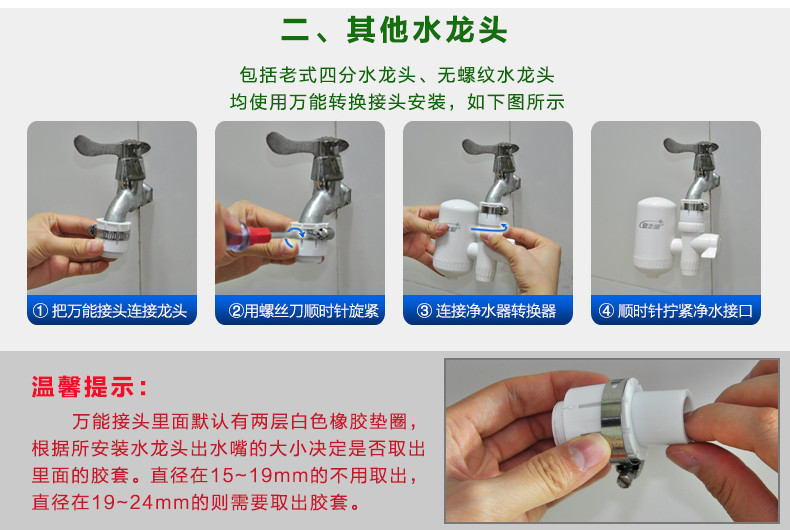 二、其他水龙头

包括老式四分水龙头、无螺纹水龙头
均使用万能转换接头安装，如下图所示

① 把万能接头连接龙头

②用螺丝刀顺时针旋紧

③ 连接净水器转换器

④ 顺时针拧紧净水接口

温馨提示：

万能接头里面默认有两层白色橡胶垫圈，根据所安装水龙头出水嘴的大小决定是否取出里面的胶套。直径在15~19mm的不用取出，直径在19~24mm的则需要取出胶套。