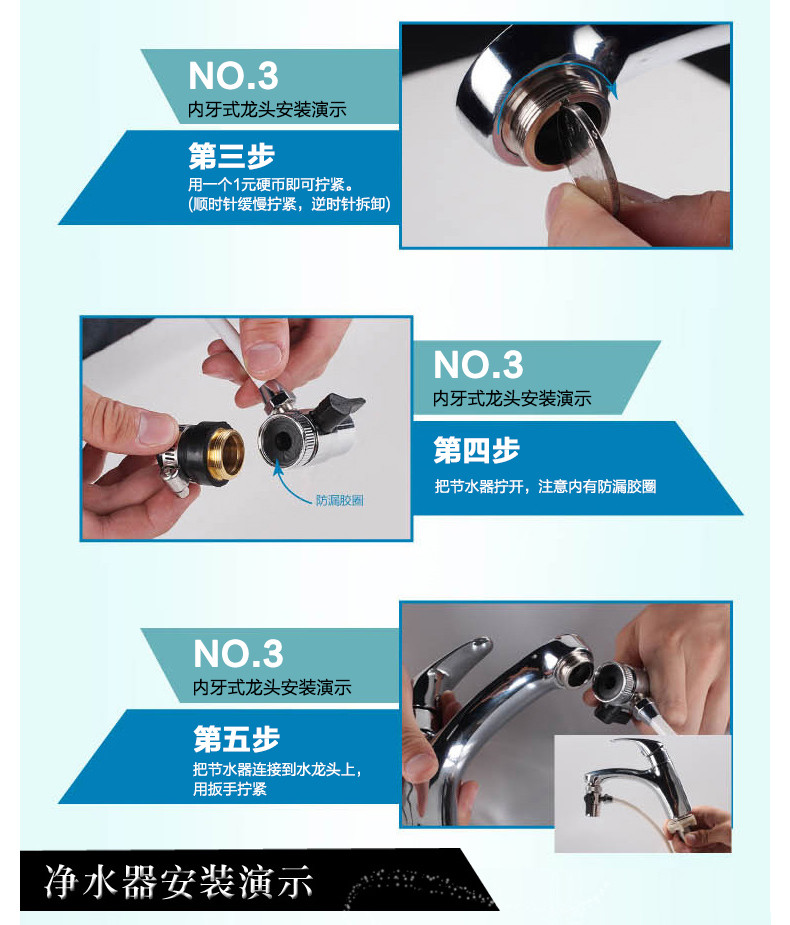 NO.3
内牙式龙头安装演示

第三步
用一个1元硬币即可拧紧。
(顺时针缓慢拧紧，逆时针拆卸)

防漏胶圈

NO.3
内牙式龙头安装演示

第四步
把节水器拧开，注意内有防漏胶圈

NO.3
内牙式龙头安装演示

第五步
把节水器连接到水龙头上，
用扳手拧紧

净水器安装演示