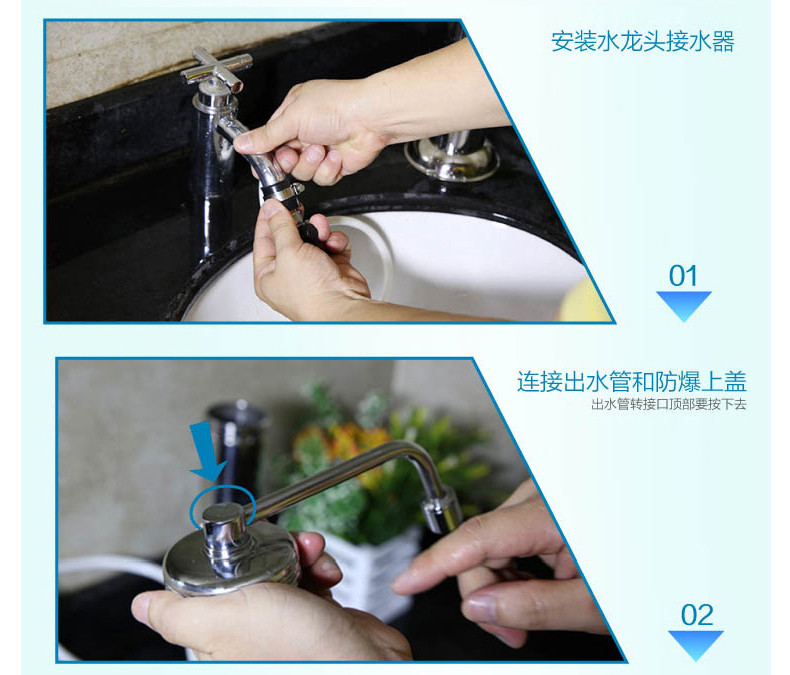 安装水龙头接水器

01

连接出水管和防爆上盖

出水管转接口顶部要按下去

02